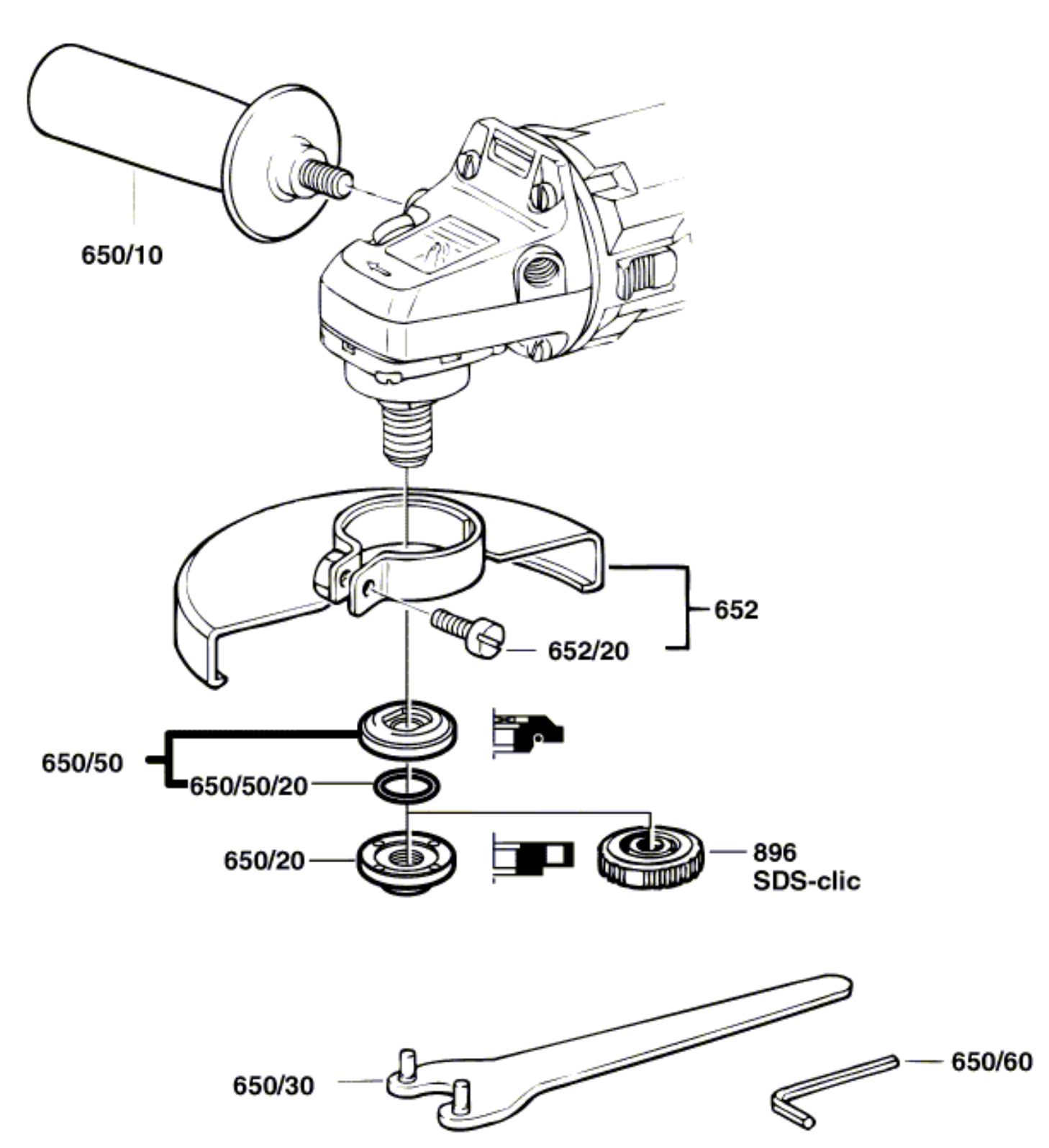 650/10

652

652/20

650/50

650/50/20

650/20

896
SDS-clic

650/30

650/60